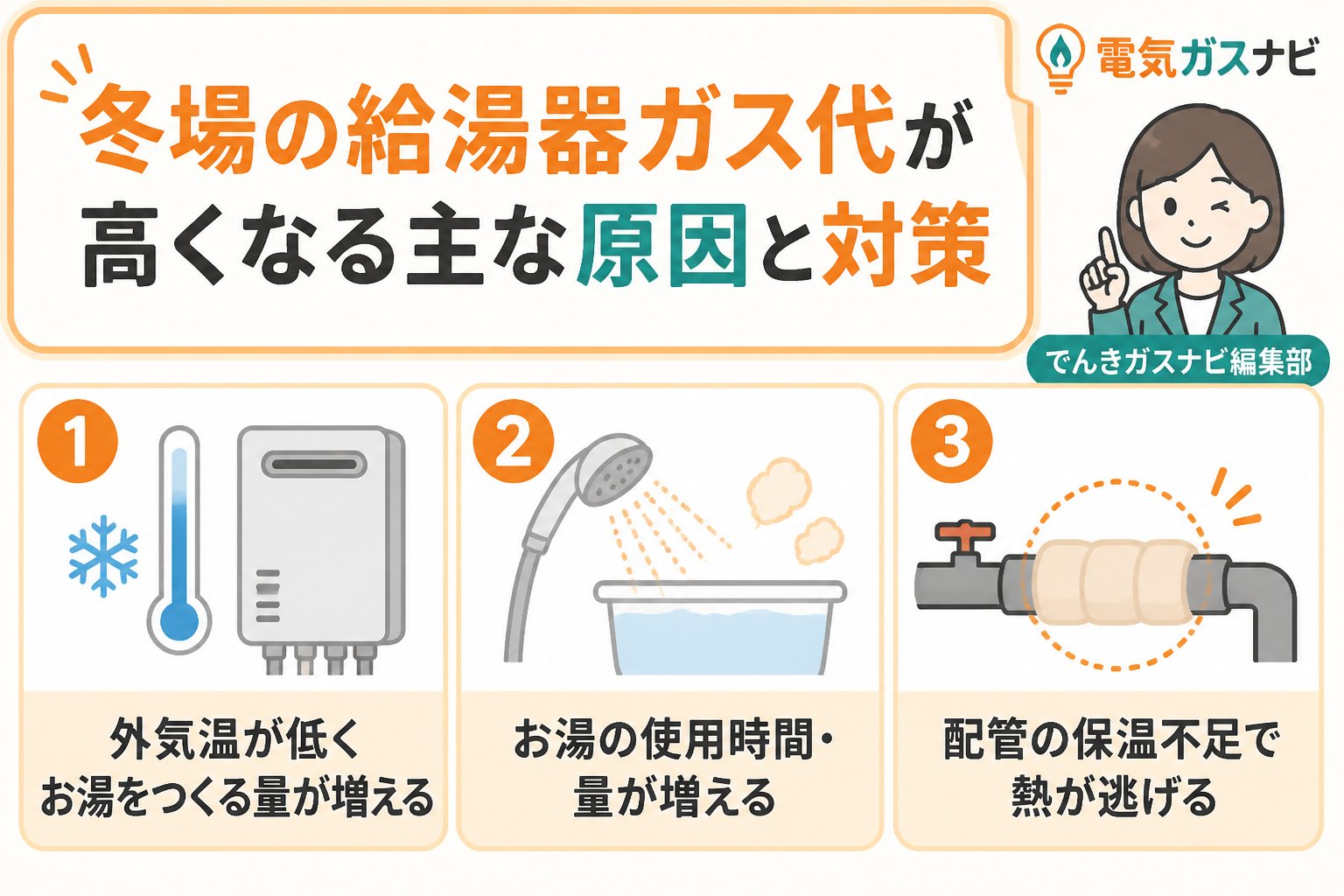 冬場の給湯器ガス代が高くなる主な原因と対策

電気ガスナビ

でんきガスナビ編集部

1
外気温が低く
お湯をつくる量が増える

2
お湯の使用時間・
量が増える

3
配管の保温不足で
熱が逃げる