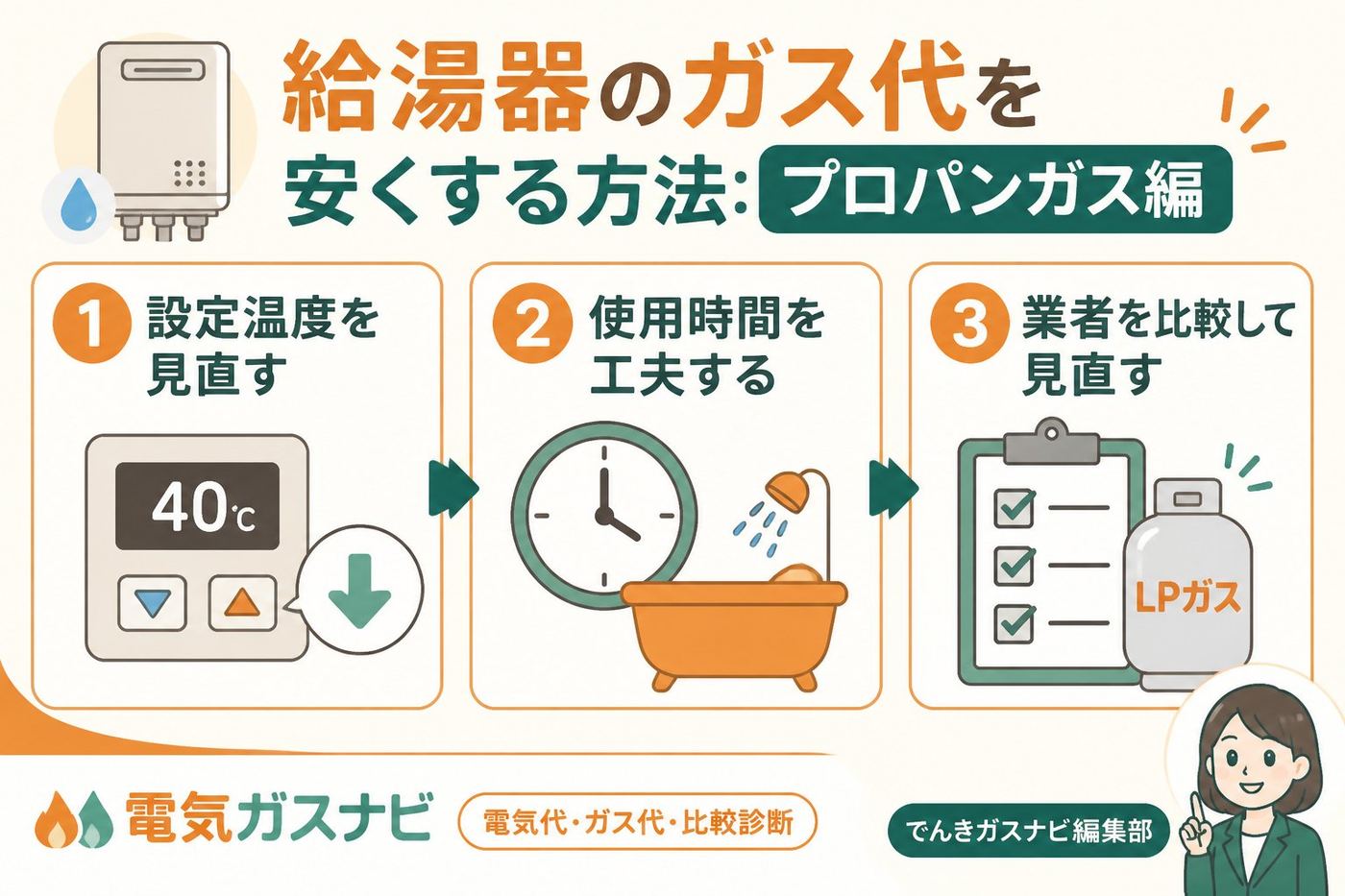 給湯器のガス代を安くする方法: プロパンガス編

1 設定温度を見直す

40℃

2 使用時間を工夫する

3 業者を比較して見直す

LPガス

電気ガスナビ

電気代・ガス代・比較診断

でんきガスナビ編集部