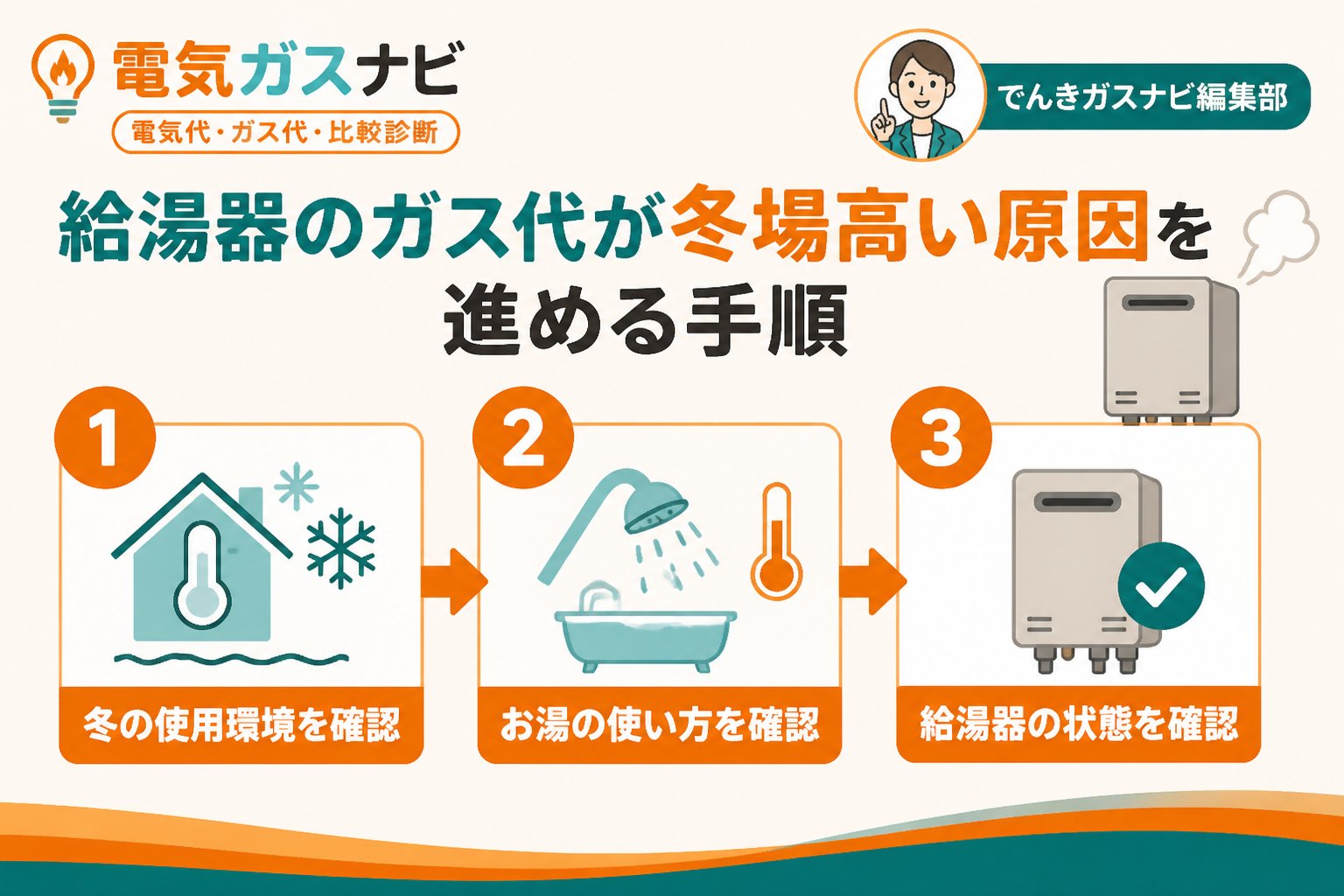 電気ガスナビ
電気代・ガス代・比較診断

でんきガスナビ編集部

給湯器のガス代が冬場高い原因を進める手順

1
冬の使用環境を確認

2
お湯の使い方を確認

3
給湯器の状態を確認