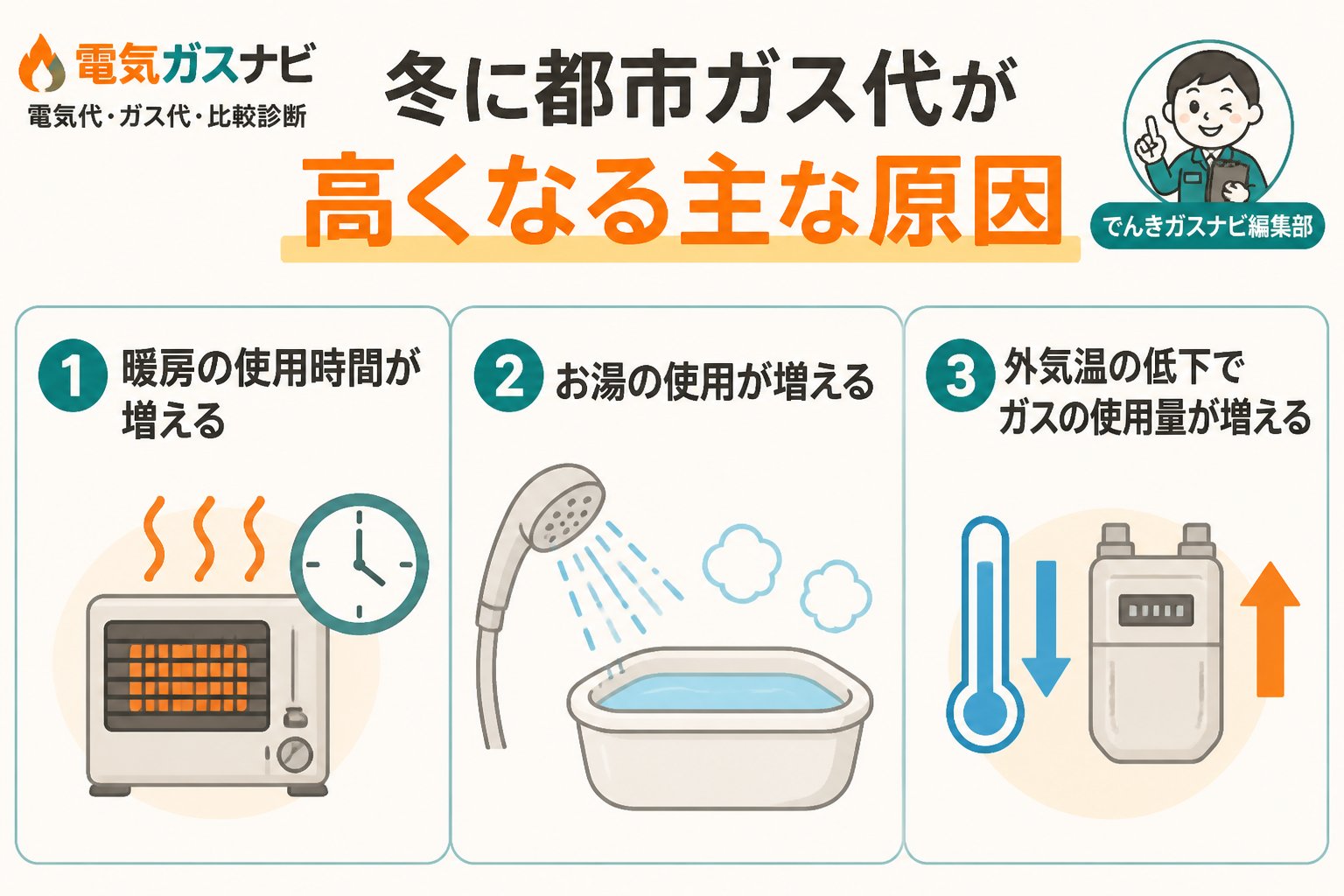 電気ガスナビ
電気代・ガス代・比較診断

冬に都市ガス代が
高くなる主な原因

でんきガスナビ編集部

1 暖房の使用時間が増える

2 お湯の使用が増える

3 外気温の低下でガスの使用量が増える