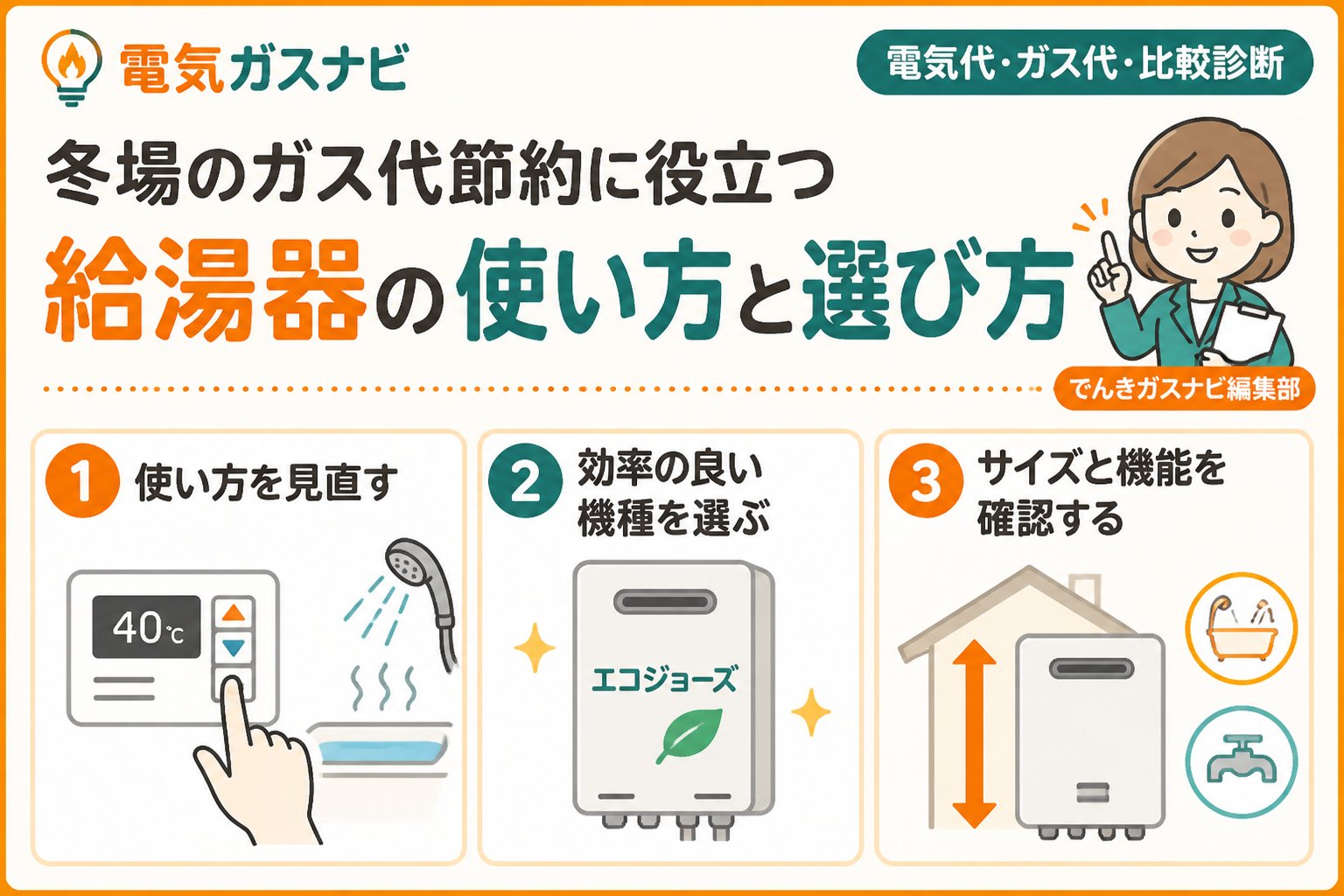 電気ガスナビ

電気代・ガス代・比較診断

冬場のガス代節約に役立つ

給湯器の使い方と選び方

でんきガスナビ編集部

1 使い方を見直す

40℃

2 効率の良い機種を選ぶ

エコジョーズ

3 サイズと機能を確認する